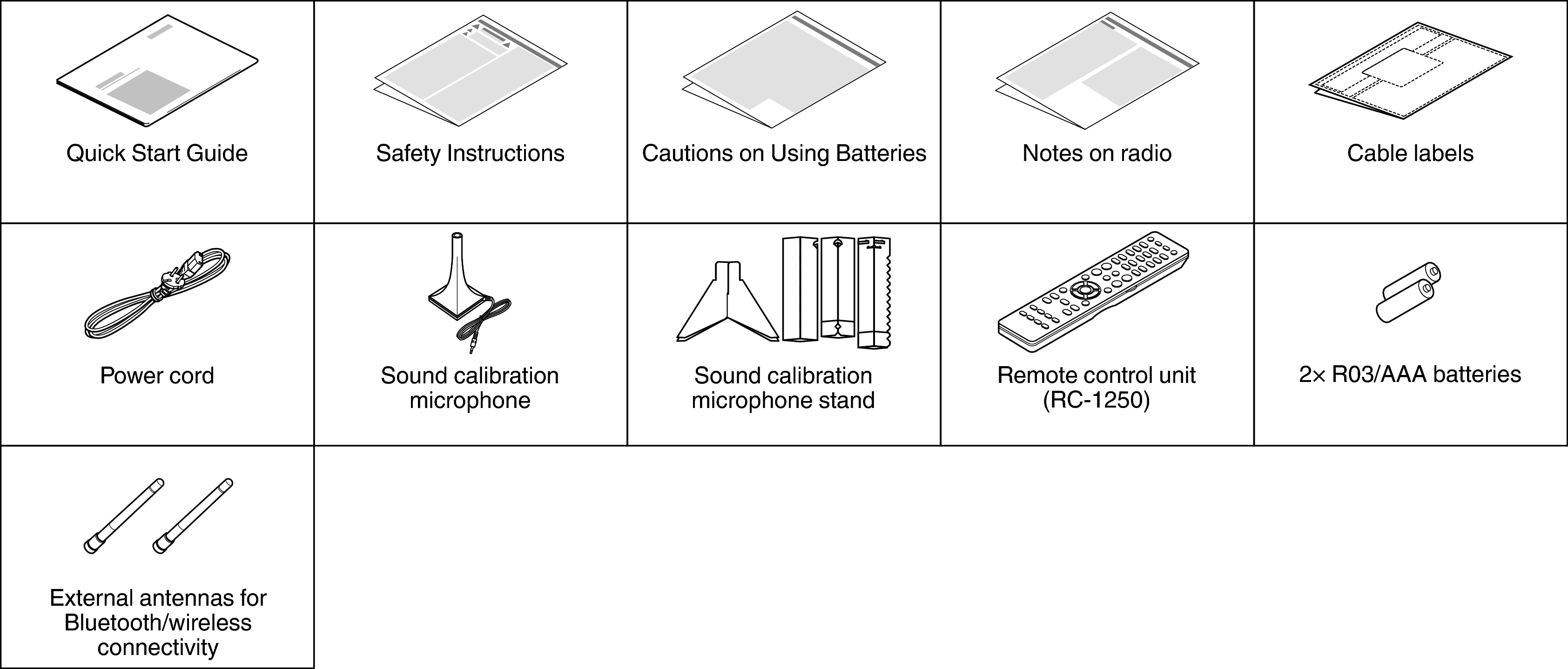 | Quick Start Guide | Safety Instructions | Cautions on Using Batteries | Notes on radio | Cable labels |
|---|---|---|---|---|
| Power cord | Sound calibration microphone | Sound calibration microphone stand | Remote control unit (RC-1250) | 2× R03/AAA batteries |
| External antennas for Bluetooth/wireless connectivity | | | | |